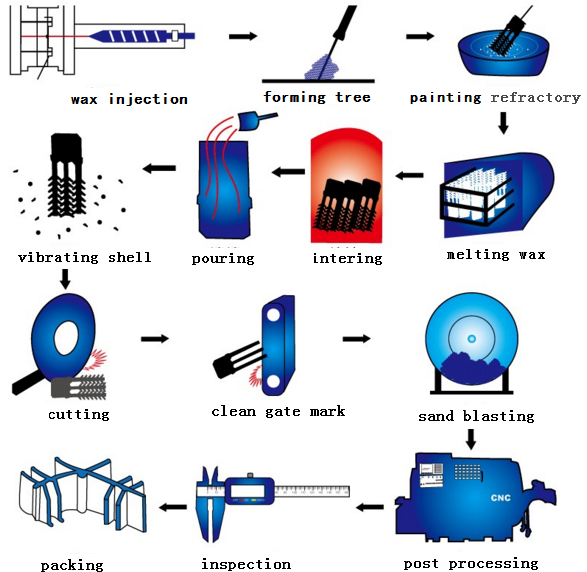 wax injection

forming tree

painting refractory

melting wax

intering

pouring

vibrating shell

cutting

clean gate mark

sand blasting

CNC

post processing

inspection

packing